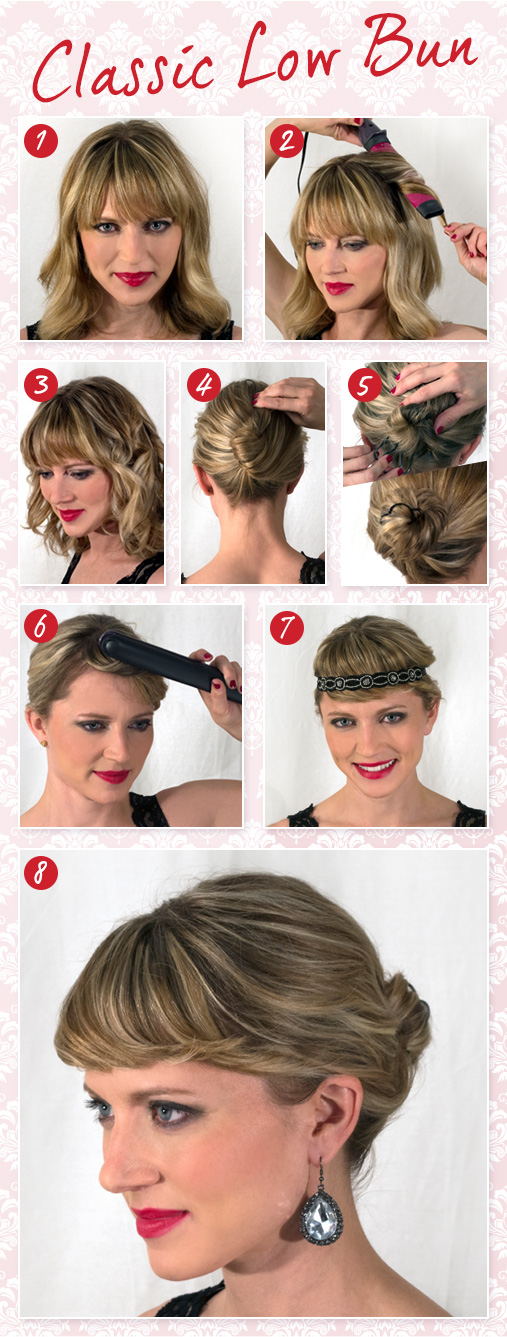 Classic Low Bun

1

2

3

4

5

6

7

8