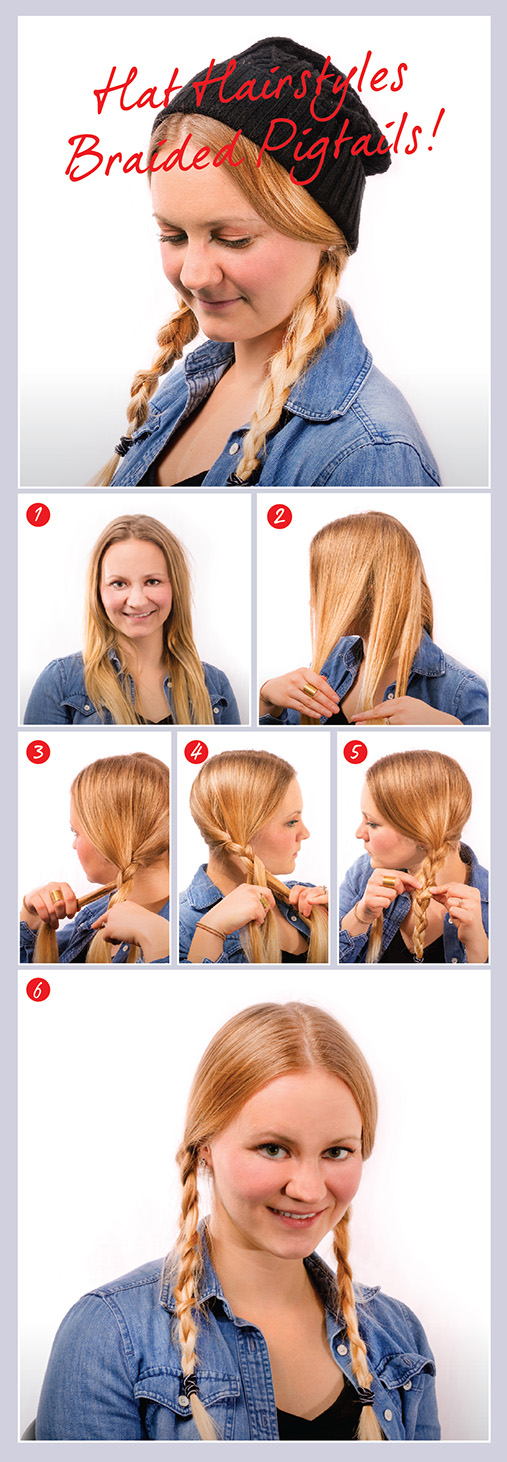 Hat Hairstyles
Braided Pigtails!

1

2

3

4

5

6