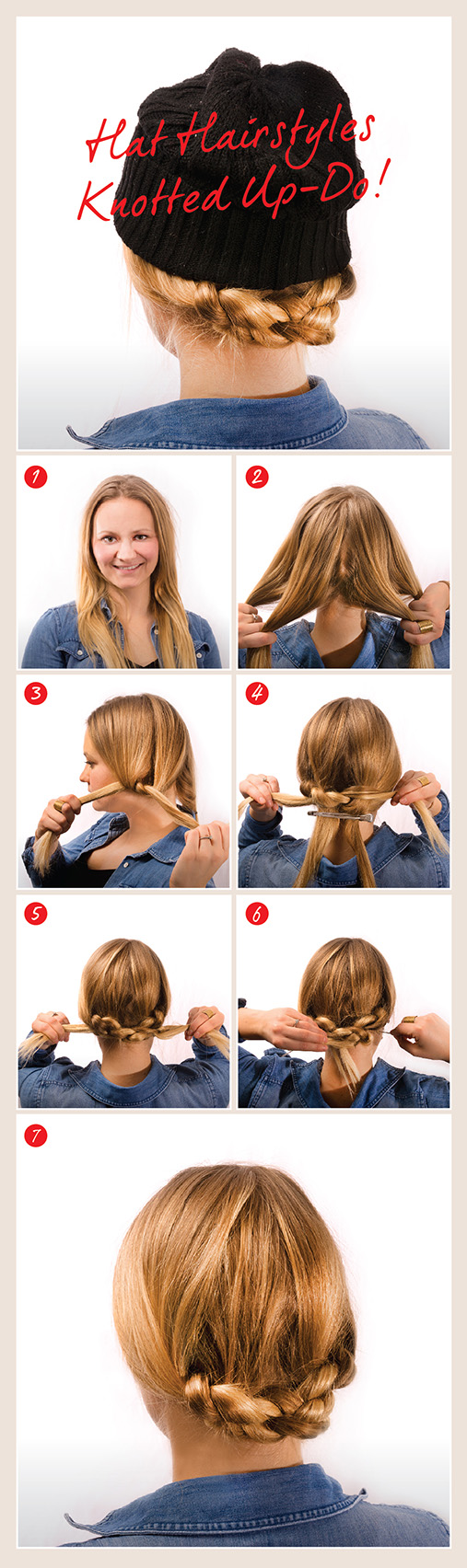 Hat Hairstyles
Knotted Up-Do!

1

2

3

4

5

6

7