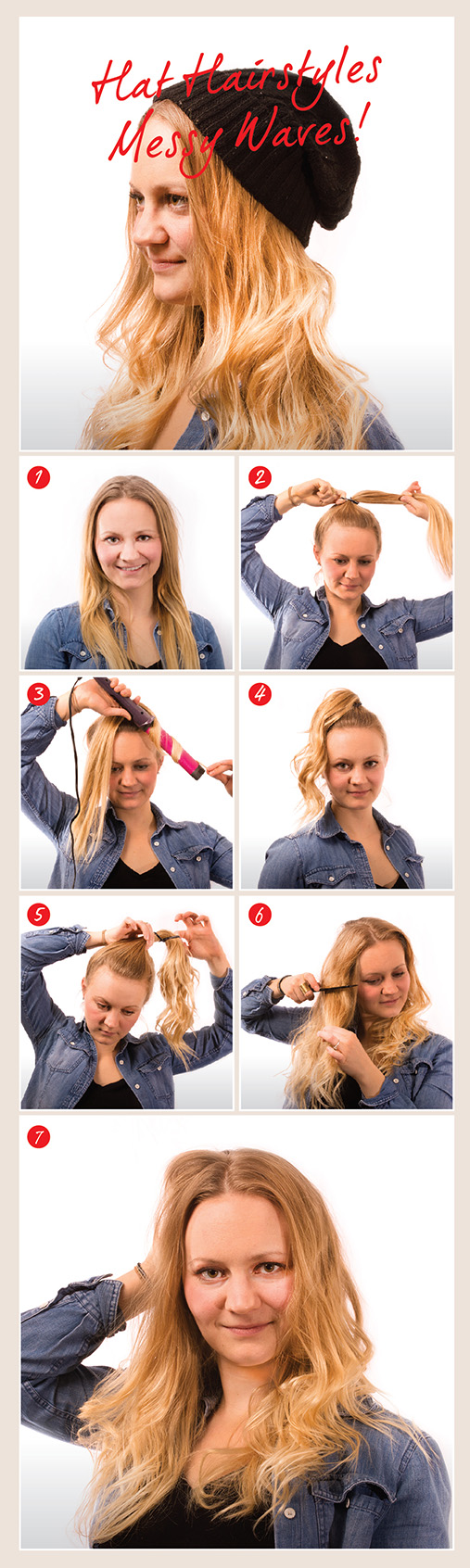 Hat Hairstyles
Messy Waves!

1

2

3

4

5

6

7